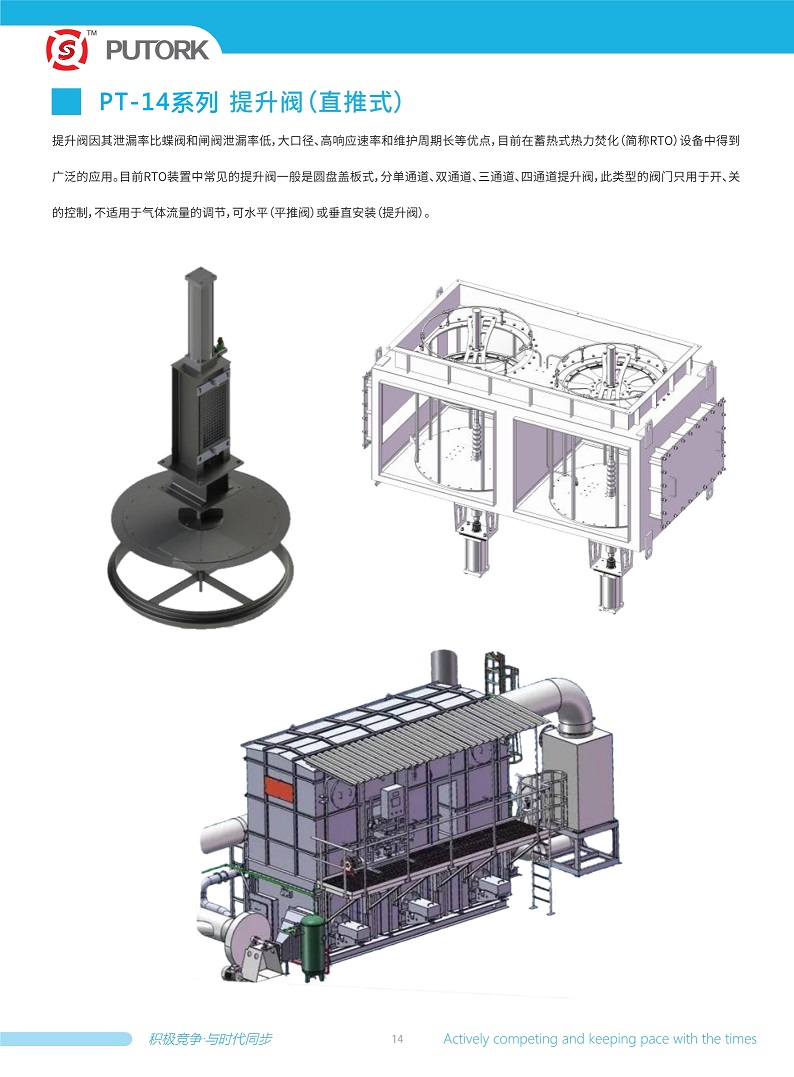 TM PUTORK

PT-14系列 提升阀(直推式)

提升阀因其泄漏率比蝶阀和闸阀泄漏率低,大口径、高响应速率和维护周期长等优点,目前在蓄热式热力焚化(简称RTO)设备中得到广泛的应用。目前RTO装置中常见的提升阀一般是圆盘盖板式,分单通道、双通道、三通道、四通道提升阀,此类型的阀门只用于开、关的控制,不适用于气体流量的调节,可水平(平推阀)或垂直安装(提升阀)。

积极竞争·与时代同步 14 Actively competing and keeping pace with the times